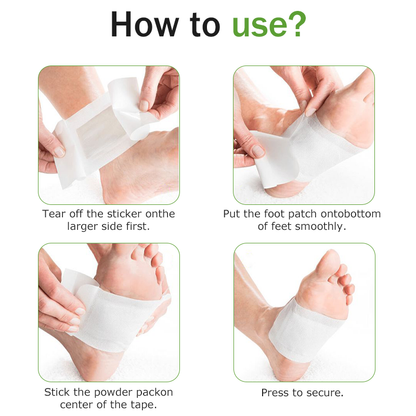 How to use?

Tear off the sticker onthe larger side first.

Put the foot patch ontobottom of feet smoothly.

Stick the powder packon center of the tape.

Press to secure.