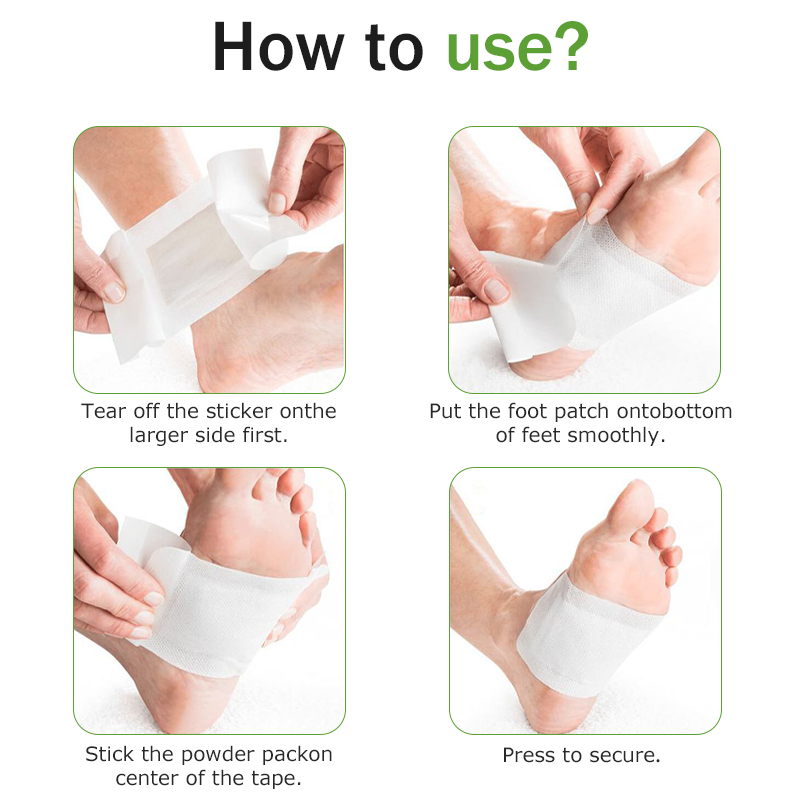 How to use?

Tear off the sticker onthe larger side first.

Put the foot patch ontobottom of feet smoothly.

Stick the powder packon center of the tape.

Press to secure.